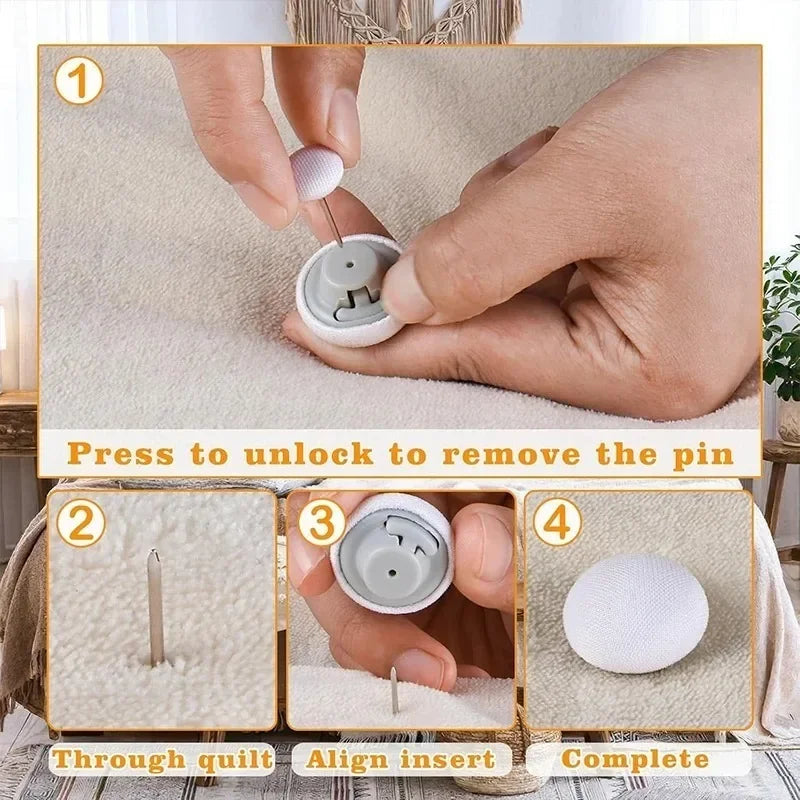 1

Press to unlock to remove the pin

2

3

4

Through quilt

Align insert

Complete